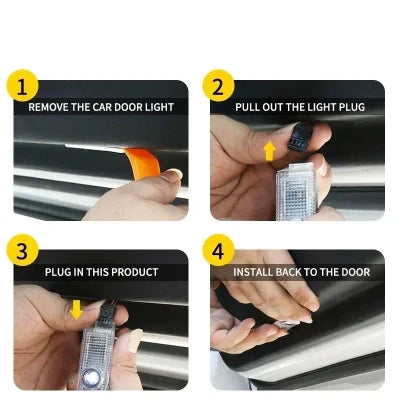 1
REMOVE THE CAR DOOR LIGHT

2
PULL OUT THE LIGHT PLUG

3
PLUG IN THIS PRODUCT

4
INSTALL BACK TO THE DOOR